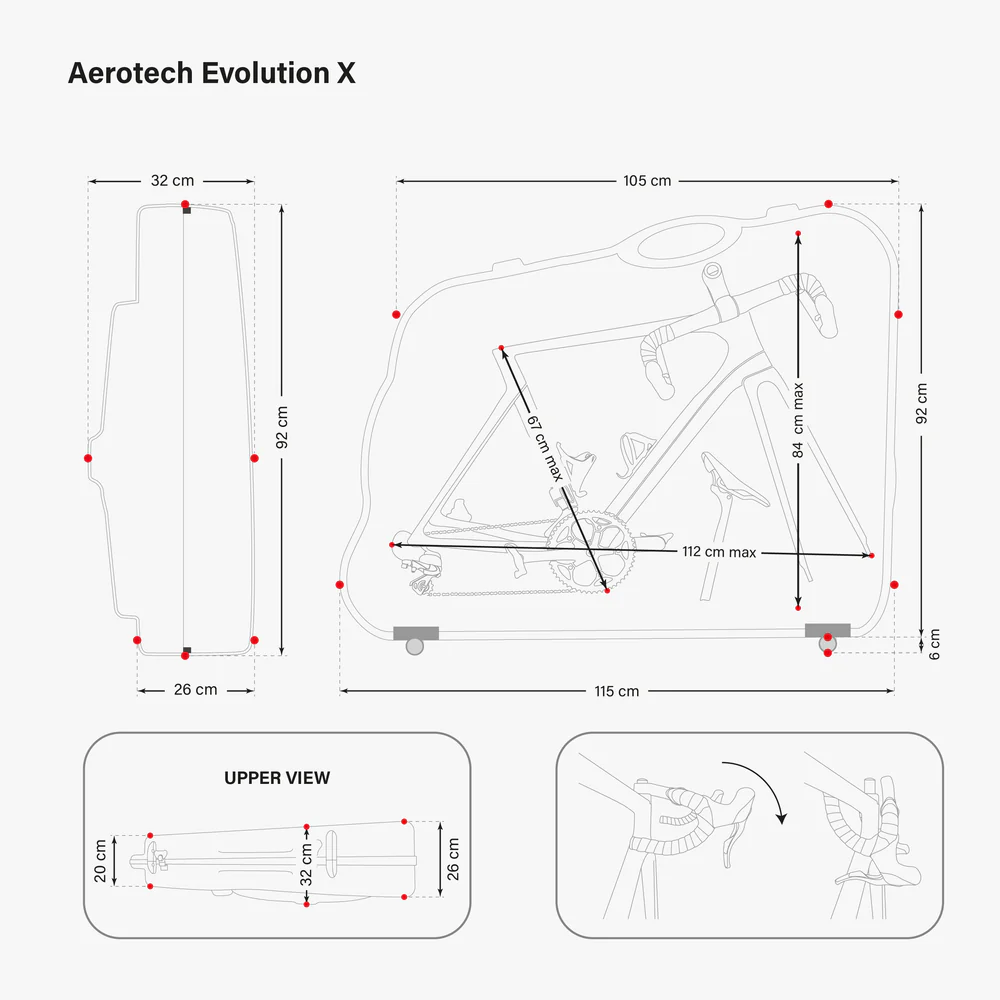 Aerotech Evolution X

32 cm

92 cm

26 cm

105 cm

67 cm max

84 cm max

112 cm max

92 cm

6 cm

115 cm

UPPER VIEW

20 cm

32 cm

26 cm